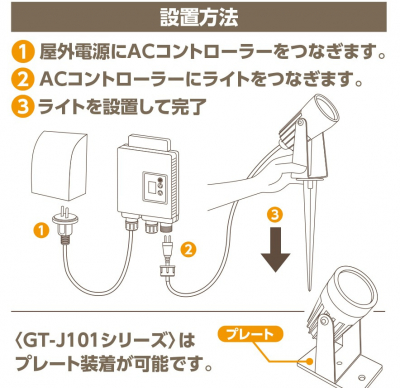 設置方法

1 屋外電源にACコントローラーをつなぎます。
2 ACコントローラーにライトをつなぎます。
3 ライトを設置して完了

1
2
3

〈GT-J101シリーズ〉は
プレート装着が可能です。

プレート