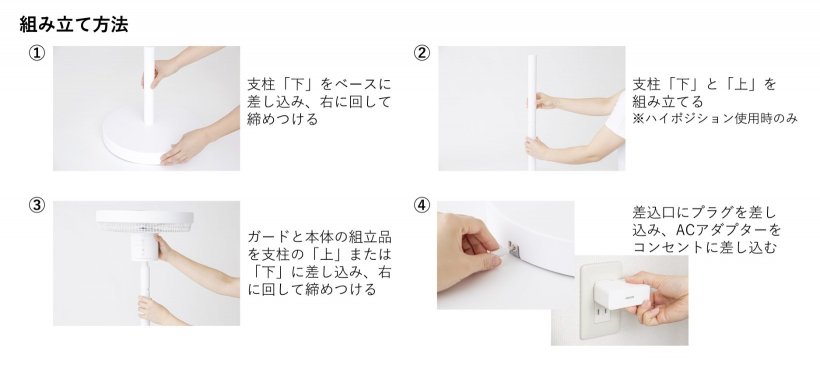 組み立て方法

①

支柱「下」をベースに差し込み、右に回して締めつける

②

支柱「下」と「上」を組み立てる
※ハイポジション使用時のみ

③

ガードと本体の組立品を支柱の「上」または「下」に差し込み、右に回して締めつける

④

差込口にプラグを差し込み、ACアダプターをコンセントに差し込む